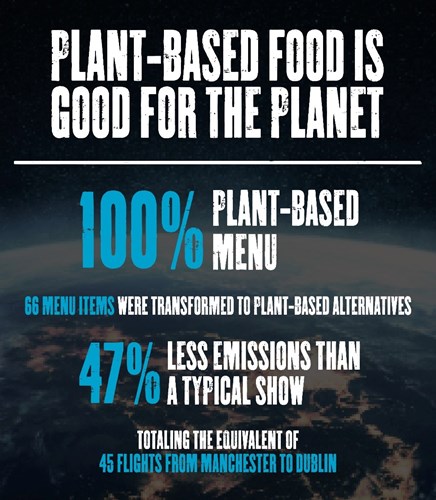 PLANT-BASED FOOD IS GOOD FOR THE PLANET

100% PLANT-BASED MENU

66 MENU ITEMS WERE TRANSFORMED TO PLANT-BASED ALTERNATIVES

47% LESS EMISSIONS THAN A TYPICAL SHOW

TOTALING THE EQUIVALENT OF 45 FLIGHTS FROM MANCHESTER TO DUBLIN